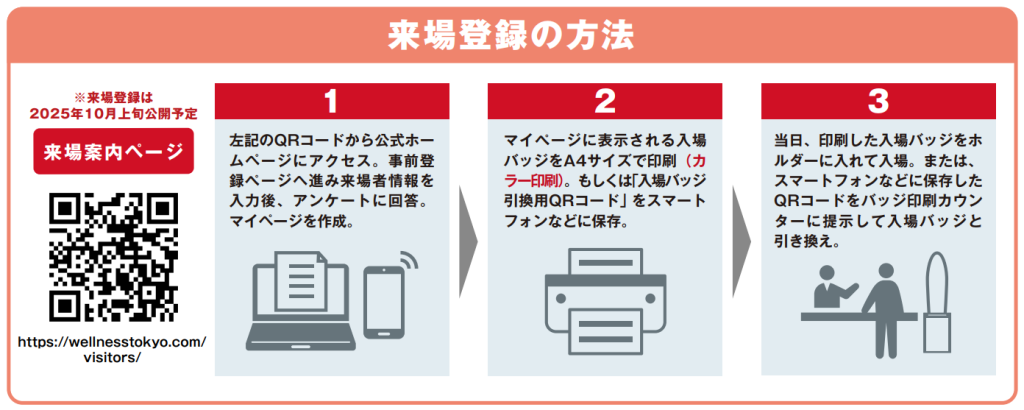 来場登録の方法

※来場登録は
2025年10月上旬公開予定

来場案内ページ

https://wellnesstokyo.com/visitors/

1

左記のQRコードから公式ホームページにアクセス。事前登録ページへ進み来場者情報を入力後、アンケートに回答。マイページを作成。

2

マイページに表示される入場バッジをA4サイズで印刷（カラー印刷）。もしくは「入場バッジ引換用QRコード」をスマートフォンなどに保存。

3

当日、印刷した入場バッジをホルダーに入れて入場。または、スマートフォンなどに保存したQRコードをバッジ印刷カウンターに提示して入場バッジと引き換え。